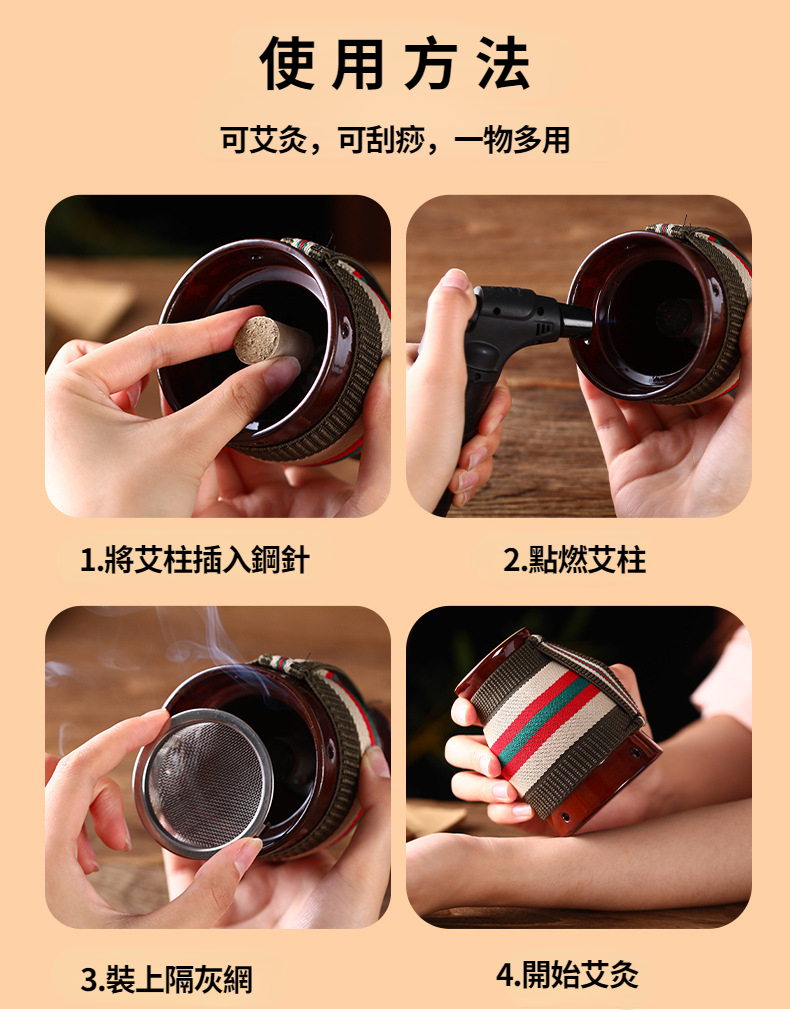 使用方法

可艾灸，可刮痧，一物多用

1.將艾柱插入鋼針

2.點燃艾柱

3.裝上隔灰網

4.開始艾灸